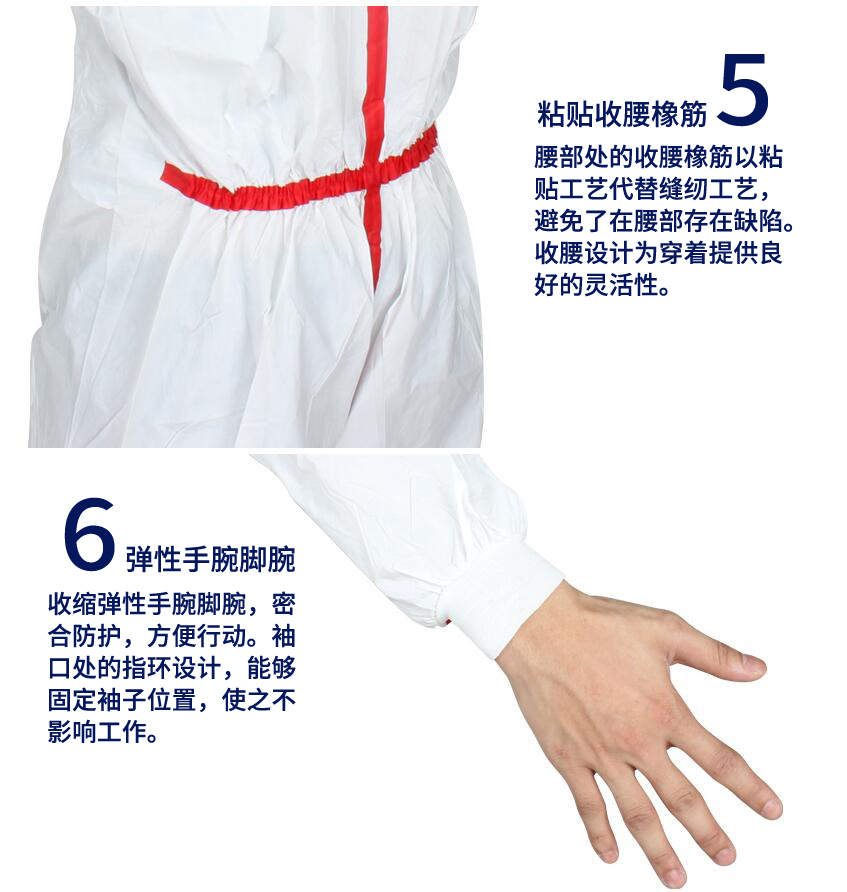 粘贴收腰橡筋 5

腰部处的收腰橡筋以粘贴工艺代替缝纫工艺，避免了在腰部存在缺陷。收腰设计为穿着提供良好的灵活性。

6 弹性手腕脚腕

收缩弹性手腕脚腕，密合防护，方便行动。袖口处的指环设计，能够固定袖子位置，使之不影响工作。